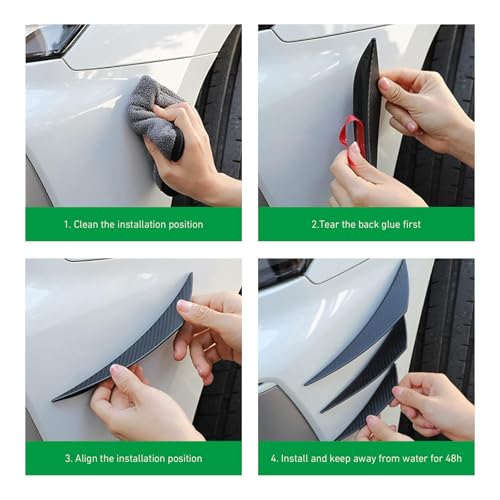 1. Clean the installation position

2.Tear the back glue first

3. Align the installation position

4. Install and keep away from water for 48h