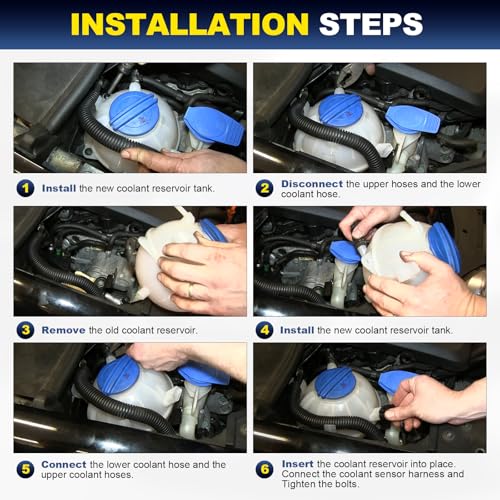 INSTALLATION STEPS

1 Install the new coolant reservoir tank.

2 Disconnect the upper hoses and the lower coolant hose.

3 Remove the old coolant reservoir.

4 Install the new coolant reservoir tank.

5 Connect the lower coolant hose and the upper coolant hoses.

6 Insert the coolant reservoir into place. Connect the coolant sensor harness and Tighten the bolts.