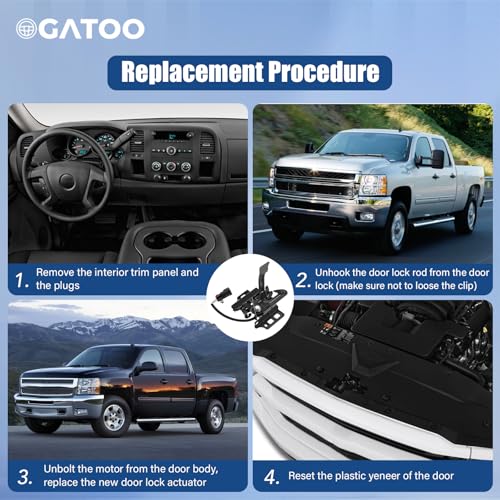 GATOO

Replacement Procedure

1. Remove the interior trim panel and the plugs

2. Unhook the door lock rod from the door lock (make sure not to loose the clip)

3. Unbolt the motor from the door body, replace the new door lock actuator

4. Reset the plastic yeneer of the door