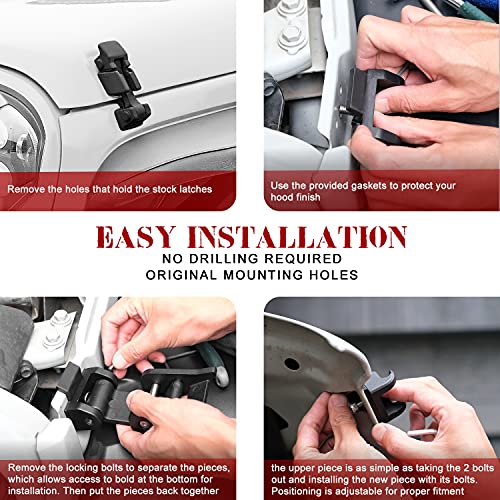 Remove the holes that hold the stock latches

Use the provided gaskets to protect your hood finish

EASY INSTALLATION
NO DRILLING REQUIRED
ORIGINAL MOUNTING HOLES

Remove the locking bolts to separate the pieces, which allows access to bold at the bottom for installation. Then put the pieces back together

the upper piece is as simple as taking the 2 bolts out and installing the new piece with its bolts. Positioning is adjustable for proper fitment