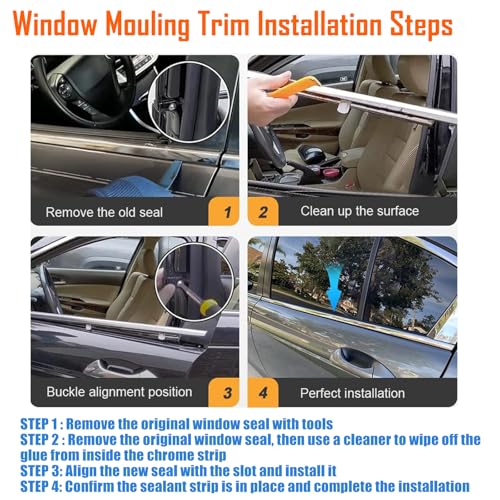 Window Mouling Trim Installation Steps

Remove the old seal 1

2 Clean up the surface

Buckle alignment position 3

4 Perfect installation

STEP 1 : Remove the original window seal with tools
STEP 2 : Remove the original window seal, then use a cleaner to wipe off the glue from inside the chrome strip
STEP 3: Align the new seal with the slot and install it
STEP 4: Confirm the sealant strip is in place and complete the installation