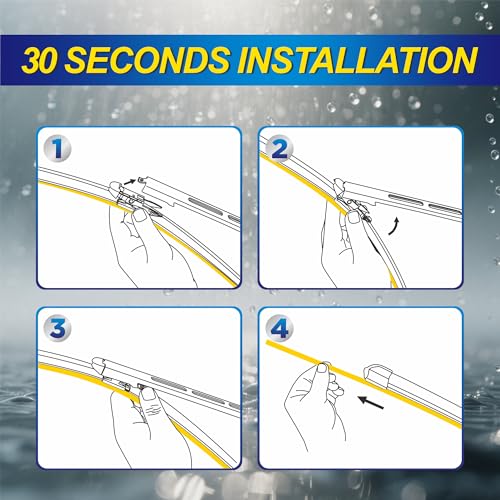 30 SECONDS INSTALLATION

1

2

3

4