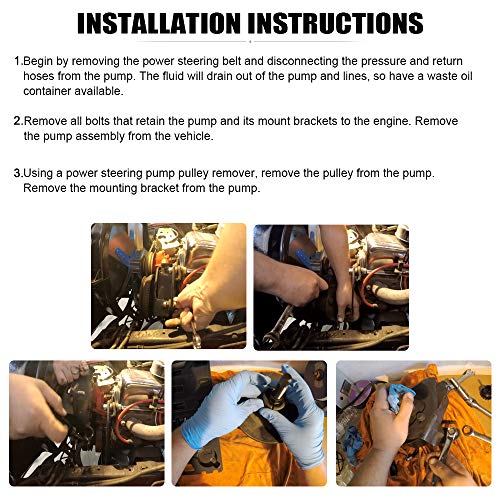 INSTALLATION INSTRUCTIONS

1.Begin by removing the power steering belt and disconnecting the pressure and return hoses from the pump. The fluid will drain out of the pump and lines, so have a waste oil container available.

2.Remove all bolts that retain the pump and its mount brackets to the engine. Remove the pump assembly from the vehicle.

3.Using a power steering pump pulley remover, remove the pulley from the pump. Remove the mounting bracket from the pump.