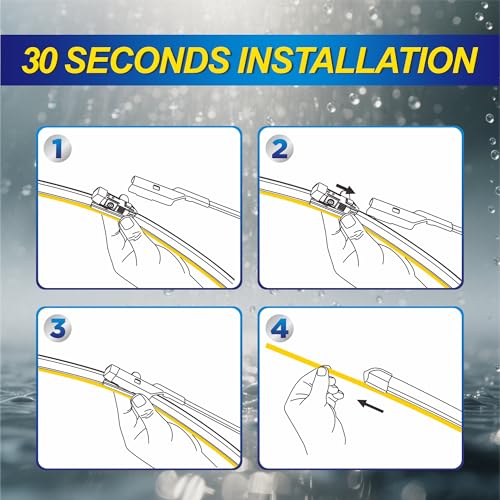 30 SECONDS INSTALLATION

1

2

3

4