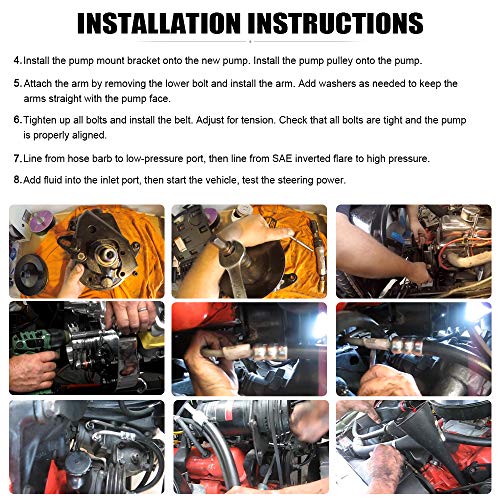 INSTALLATION INSTRUCTIONS

4. Install the pump mount bracket onto the new pump. Install the pump pulley onto the pump.

5. Attach the arm by removing the lower bolt and install the arm. Add washers as needed to keep the arms straight with the pump face.

6. Tighten up all bolts and install the belt. Adjust for tension. Check that all bolts are tight and the pump is properly aligned.

7. Line from hose barb to low-pressure port, then line from SAE inverted flare to high pressure.

8. Add fluid into the inlet port, then start the vehicle, test the steering power.